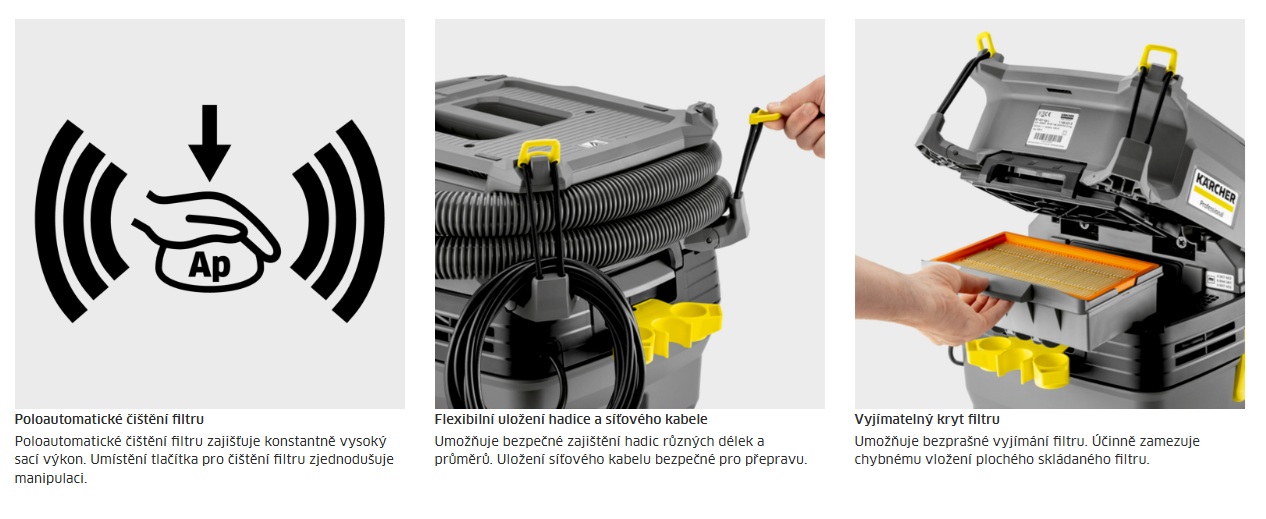 Ap

Poloautomatické čištění filtru
Poloautomatické čištění filtru zajišťuje konstantně vysoký sací výkon. Umístění tlačítka pro čištění filtru zjednodušuje manipulaci.

Flexibilní uložení hadice a síťového kabele
Umožňuje bezpečné zajištění hadic různých délek a průměrů. Uložení síťového kabelu bezpečné pro přepravu.

KÄRCHER
Professional

Vyjímatelný kryt filtru
Umožňuje bezprašné vyjímání filtru. Účinně zamezuje chybnému vložení plochého skládaného filtru.