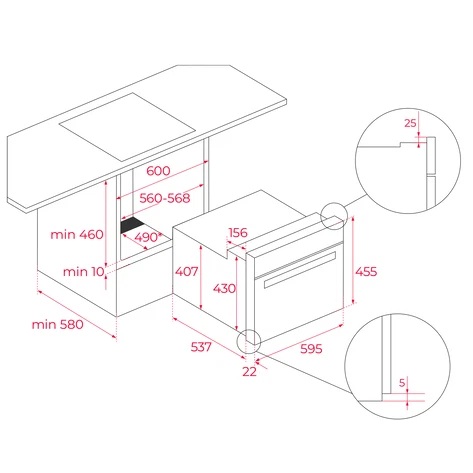 25
600
560-568
min 460
490*
156
min 10
407
430
455
min 580
537
595
22
5