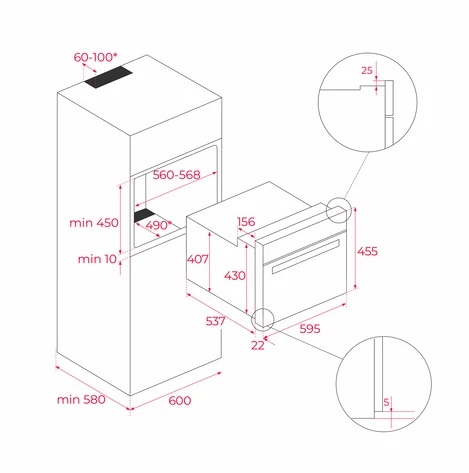 60-100*

25

560-568

min 450

490*

156

min 10

407

430

455

537

595

22

min 580

600

5