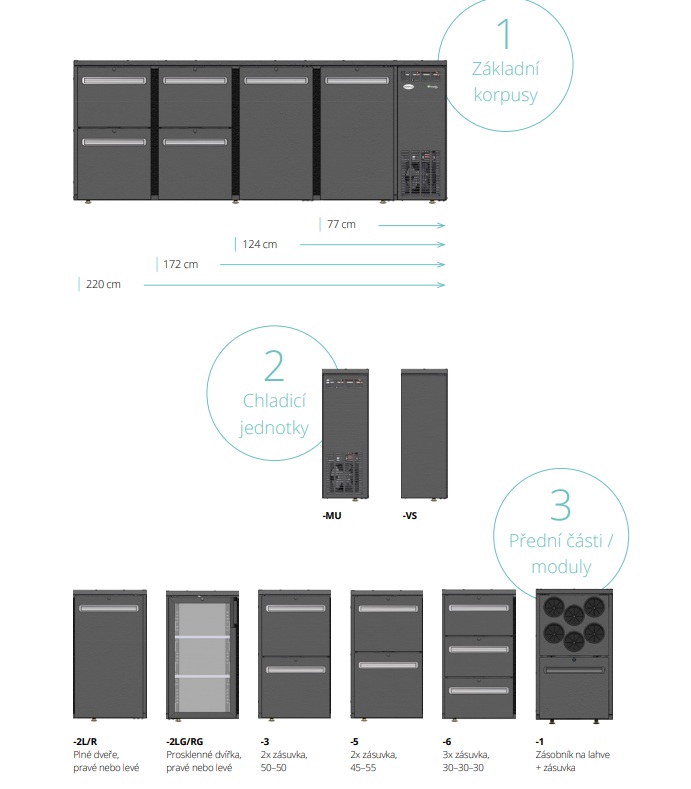 1
Základní korpusy

77 cm
124 cm
172 cm
220 cm

2
Chladicí jednotky

-MU
-VS

3
Přední části / moduly

-2L/R
Plné dveře, pravé nebo levé

-2LG/RG
Prosklenné dvířka, pravé nebo levé

-3
2x zásuvka, 50–50

-5
2x zásuvka, 45–55

-6
3x zásuvka, 30–30–30

-1
Zásobník na lahve + zásuvka