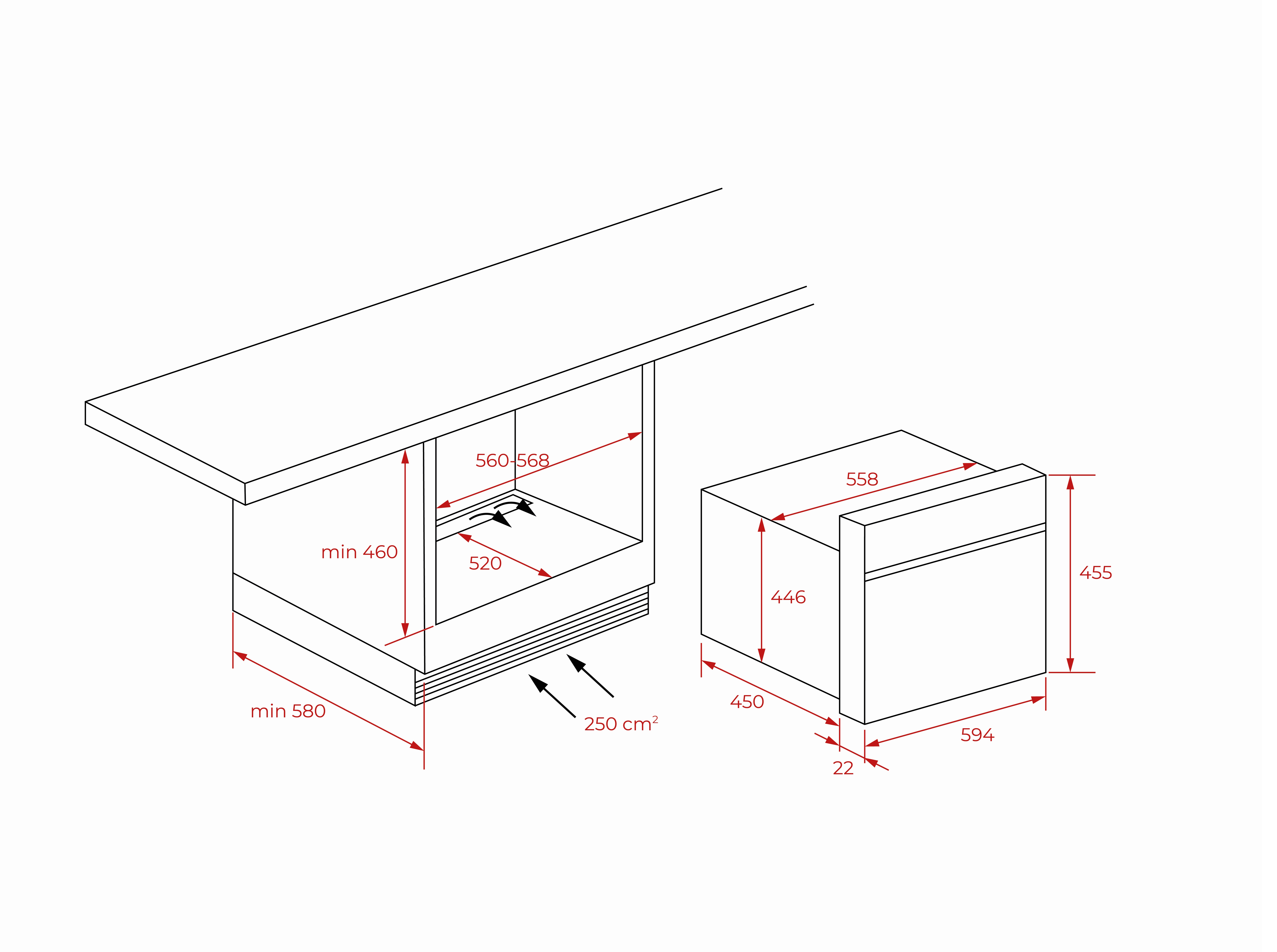 560-568
min 460
520
min 580
250 $cm^2$
558
446
455
450
594
22