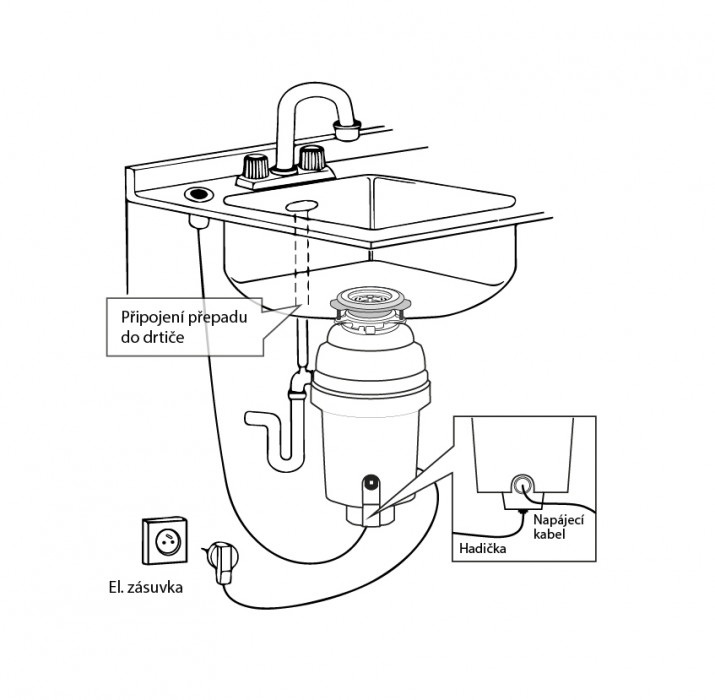 Připojení přepadu do drtiče

Napájecí kabel

Hadička

El. zásuvka