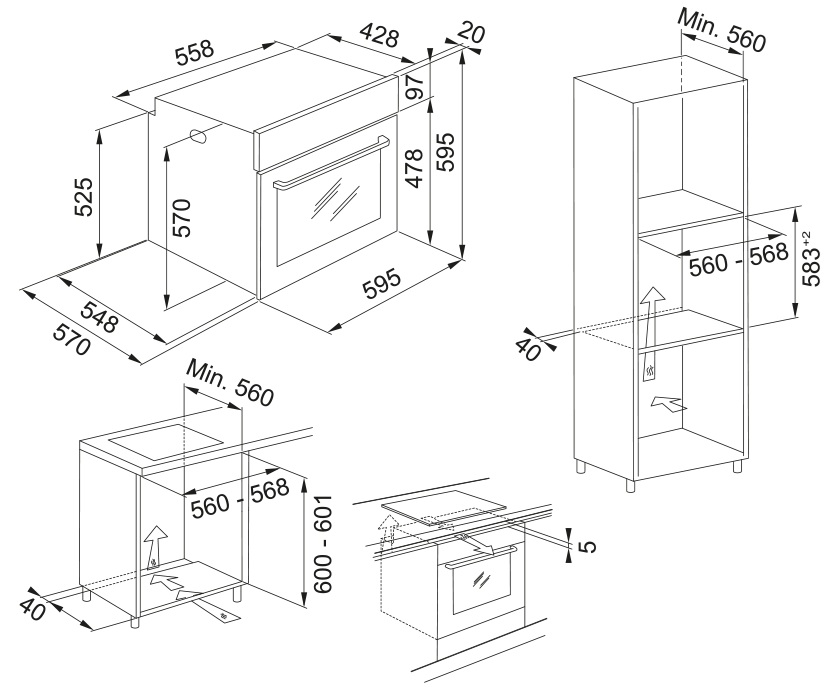 558
428
20
97
478
595
525
570
595
548
570
Min. 560
560 - 568
$583^{+2}$
40
Min. 560
560 - 568
600 - 601
40
5