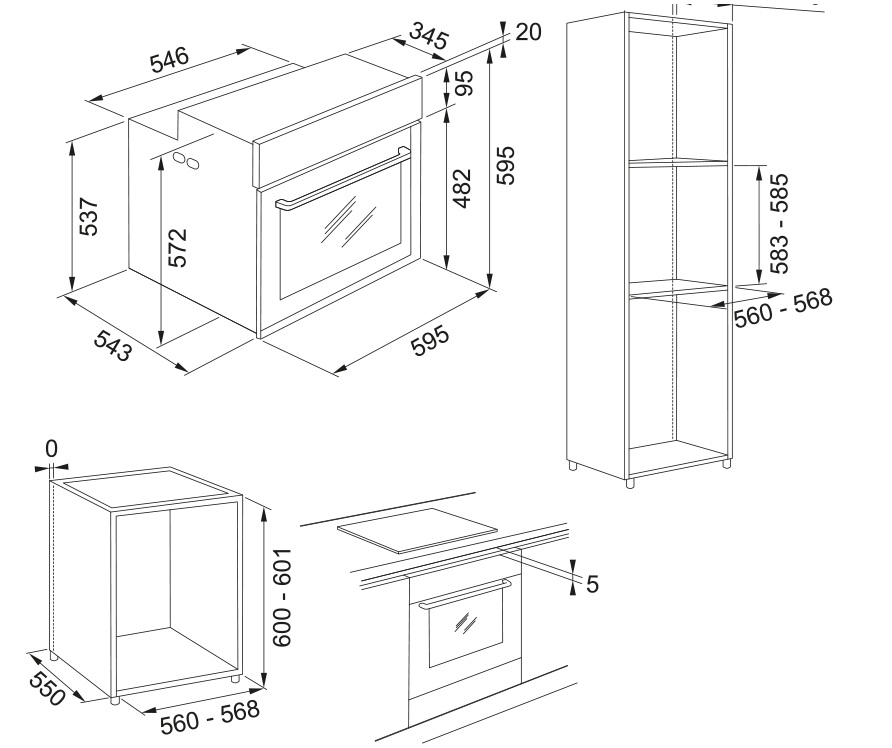 546
345
20
95
537
572
482
595
543
595
583 - 585
560 - 568
0
600 - 601
550
560 - 568
5