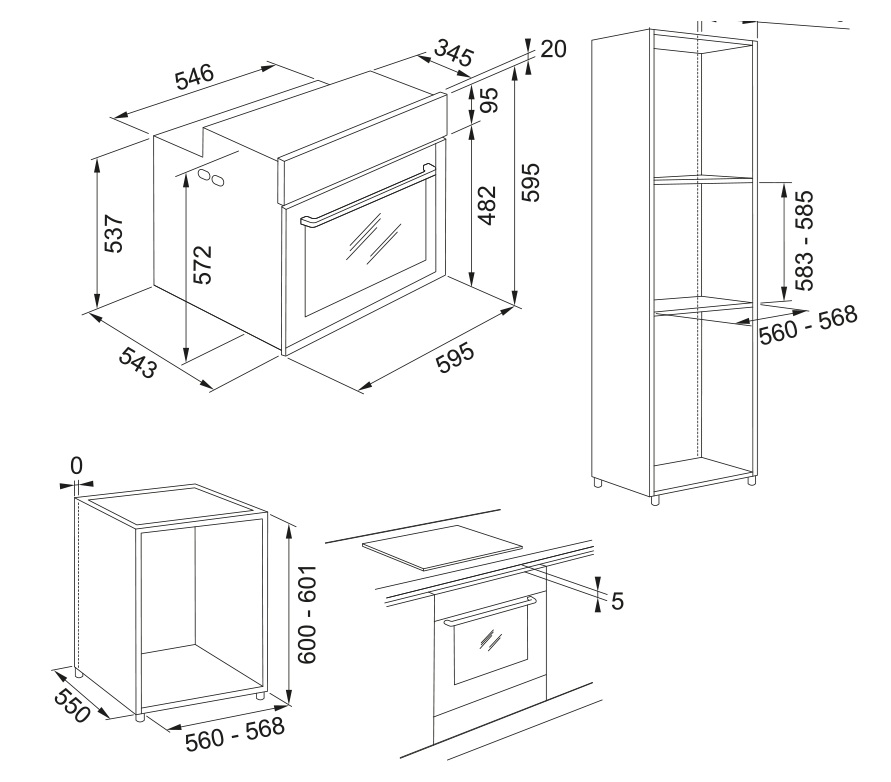 546
345
20
95
537
572
482
595
543
595
583 - 585
560 - 568
0
600 - 601
550
560 - 568
5