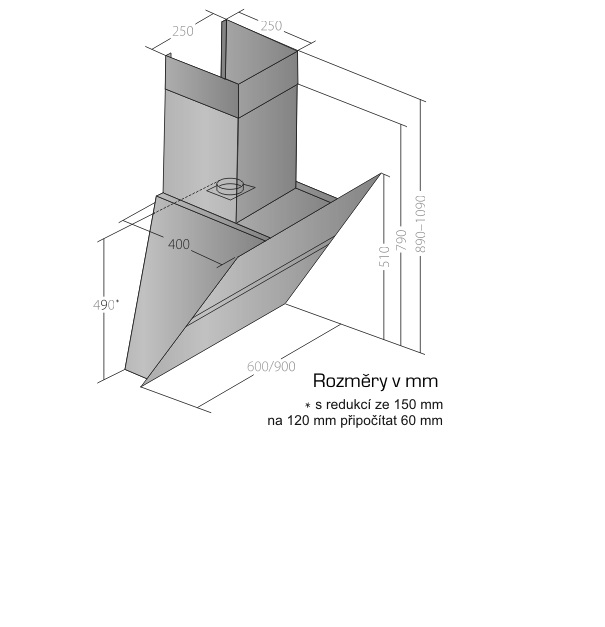 250

250

400

490*

510

790

890–1090

600/900

Rozměry v mm

* s redukcí ze 150 mm na 120 mm připočítat 60 mm