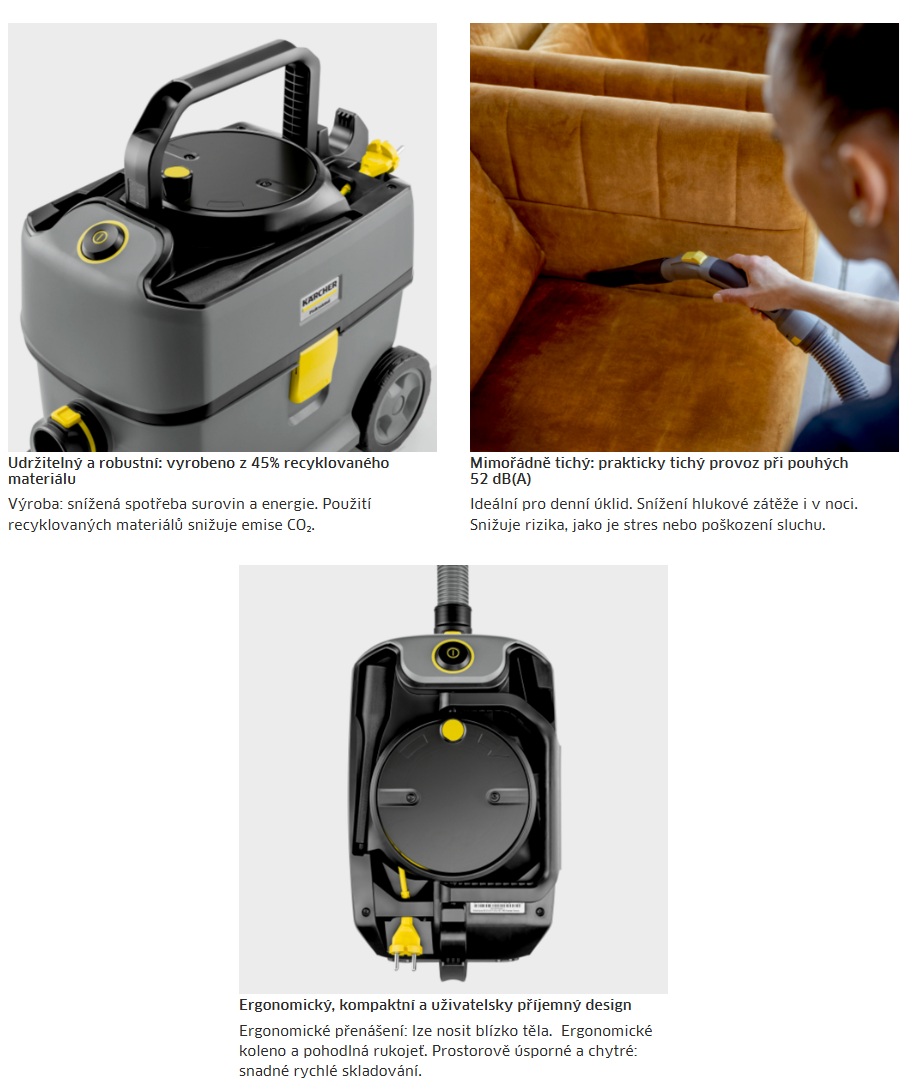 KÄRCHER

Udržitelný a robustní: vyrobeno z 45% recyklovaného materiálu

Výroba: snížená spotřeba surovin a energie. Použití recyklovaných materiálů snižuje emise $CO_2$.

Mimořádně tichý: prakticky tichý provoz při pouhých 52 dB(A)

Ideální pro denní úklid. Snížení hlukové zátěže i v noci. Snižuje rizika, jako je stres nebo poškození sluchu.

Ergonomický, kompaktní a uživatelsky příjemný design

Ergonomické přenášení: lze nosit blízko těla. Ergonomické koleno a pohodlná rukojeť. Prostorově úsporné a chytré: snadné rychlé skladování.