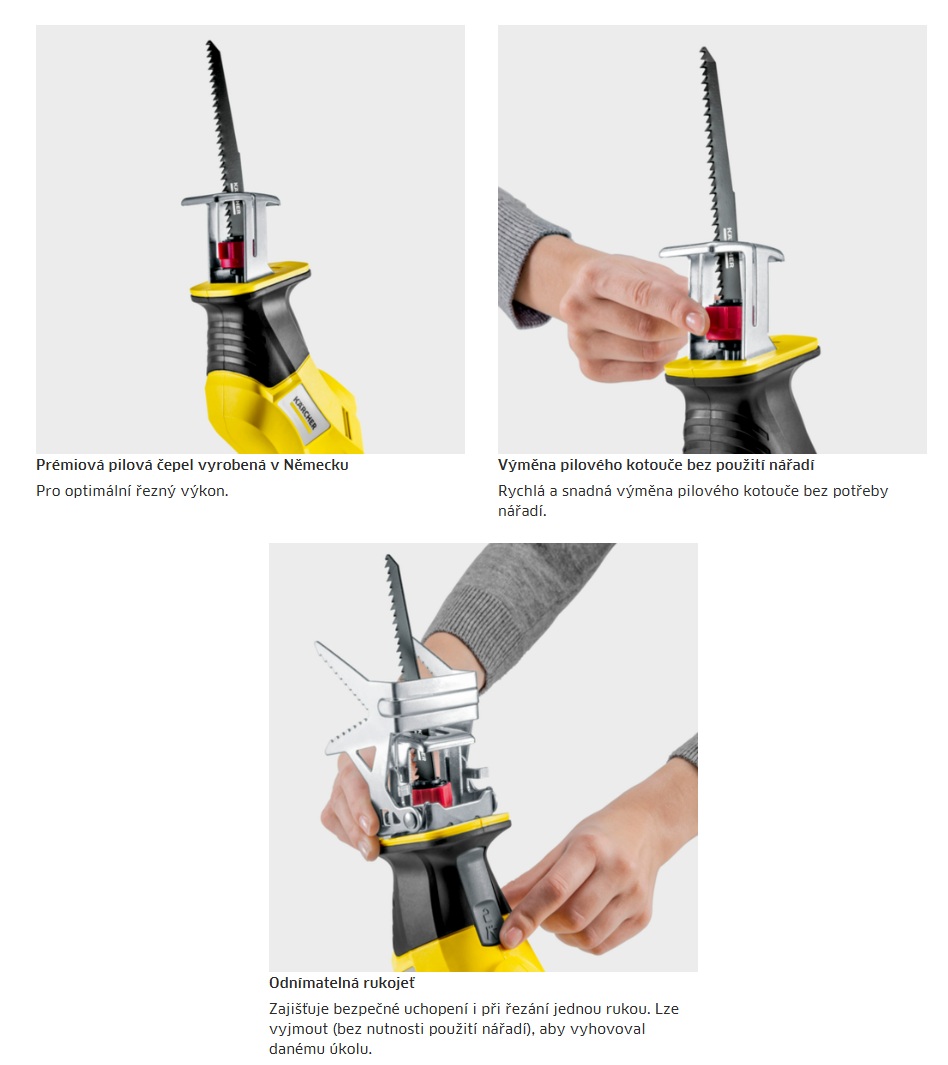 KÄRCHER

Prémiová pilová čepel vyrobená v Německu

Pro optimální řezný výkon.

Výměna pilového kotouče bez použití nářadí

Rychlá a snadná výměna pilového kotouče bez potřeby nářadí.

Odnímatelná rukojeť

Zajišťuje bezpečné uchopení i při řezání jednou rukou. Lze vyjmout (bez nutnosti použití nářadí), aby vyhovoval danému úkolu.