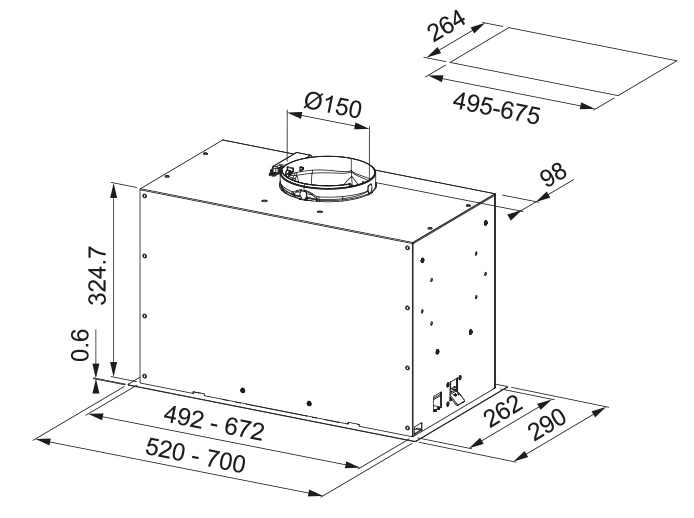 264

495-675

Ø150

98

324.7

0.6

492 - 672

520 - 700

262

290