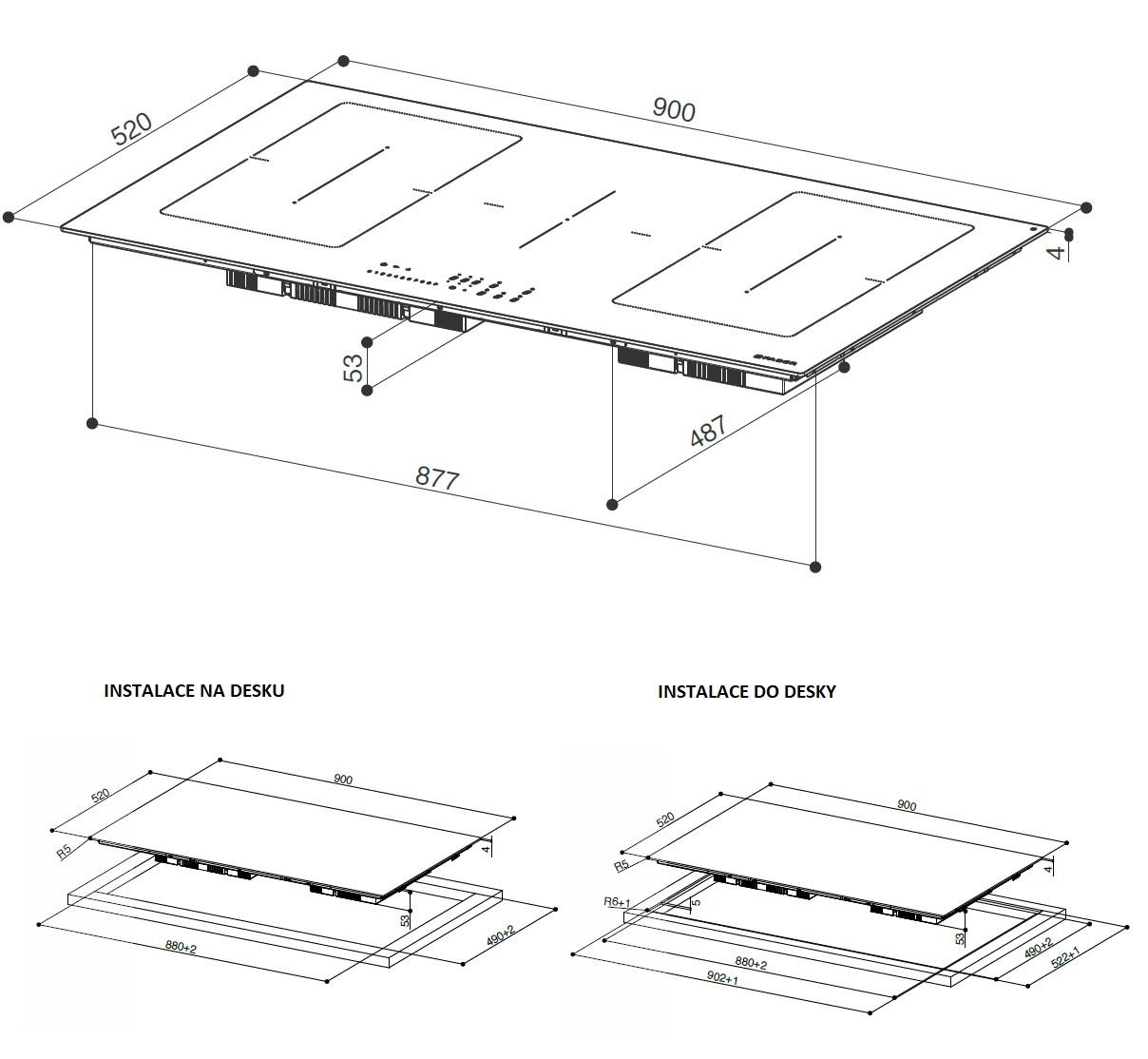 520
900
4
53
487
877

INSTALACE NA DESKU

520
900
R5
4
53
880+2
490+2

INSTALACE DO DESKY

520
900
R5
4
R6+1
5
53
880+2
902+1
490+2
522+1