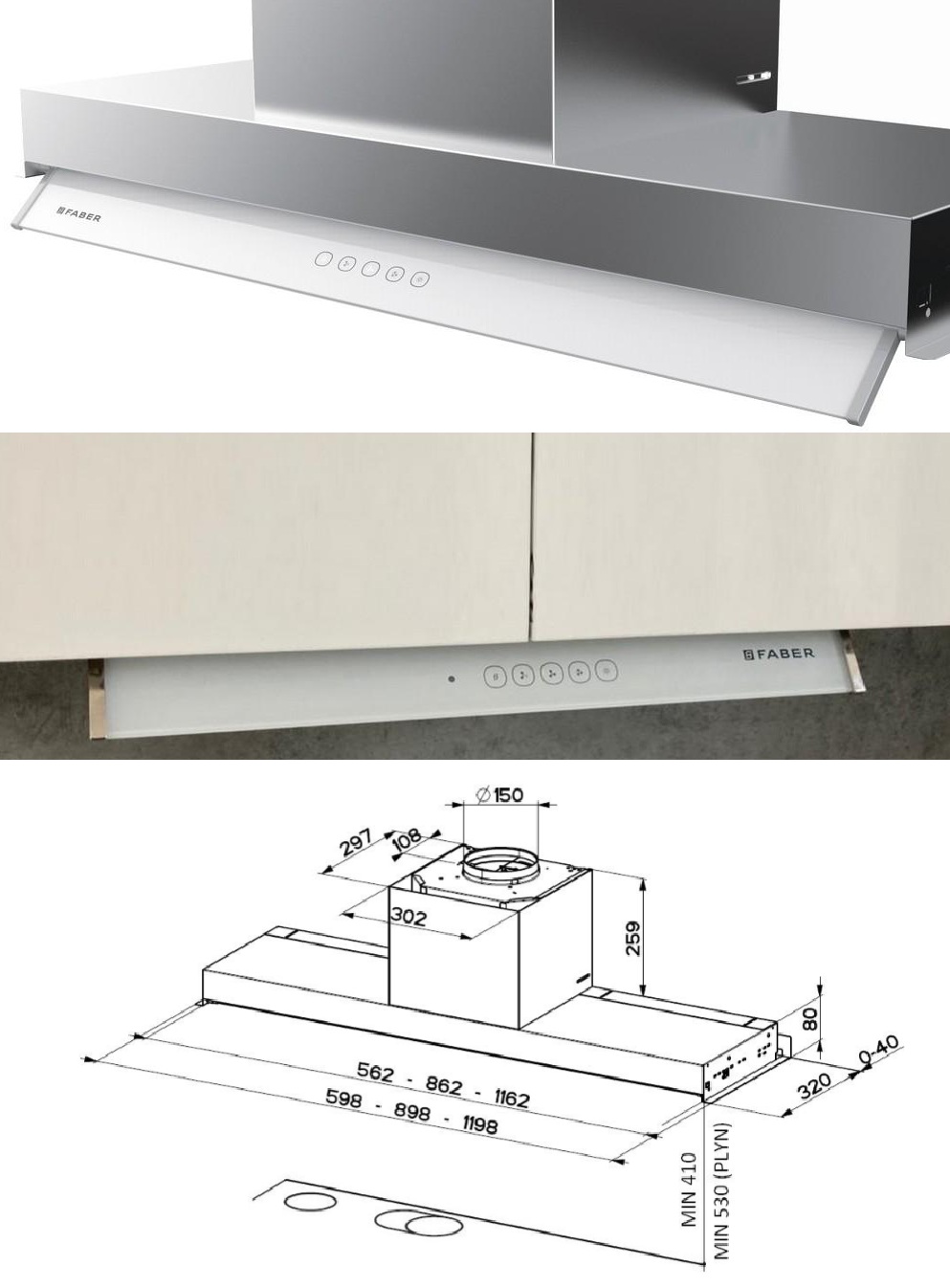 FABER

FABER

Ø150
297
108
302
259
80
0-40
320
562 - 862 - 1162
598 - 898 - 1198
MIN 410
MIN 530 (PLYN)