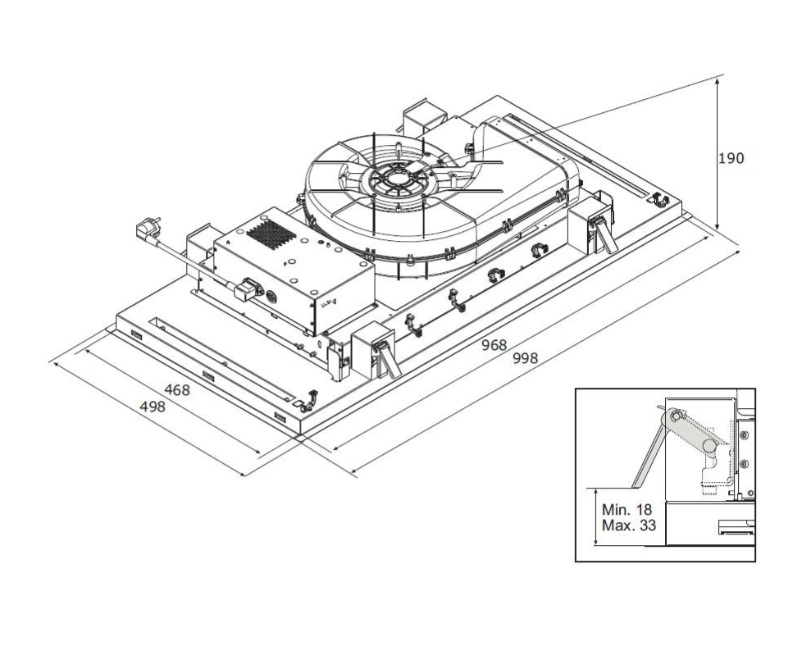 190

968
998

468
498

Min. 18
Max. 33