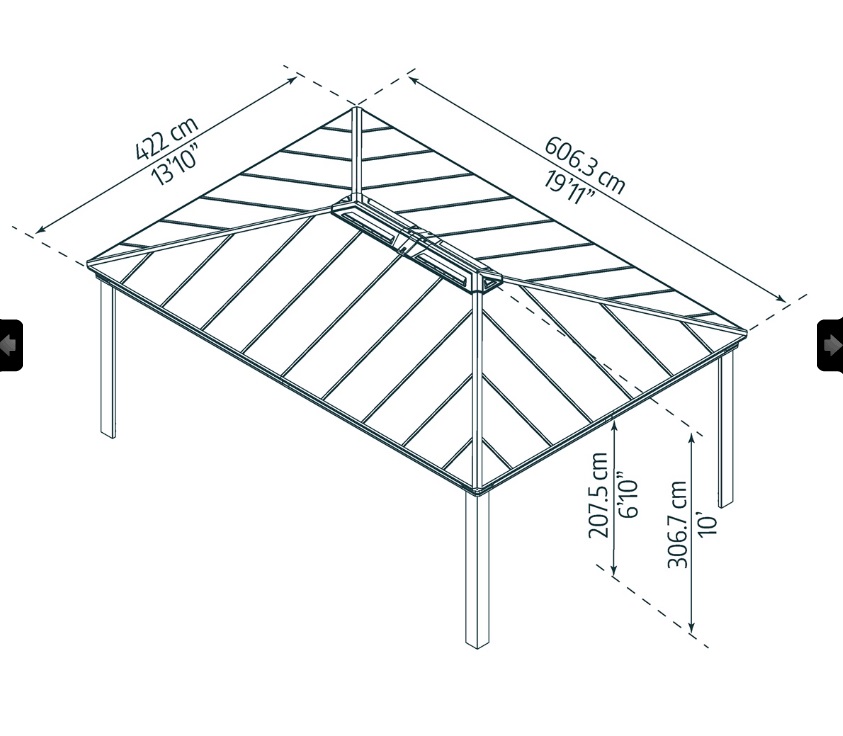 422 cm
13'10"

606.3 cm
19'11"

207.5 cm
6'10"

306.7 cm
10'