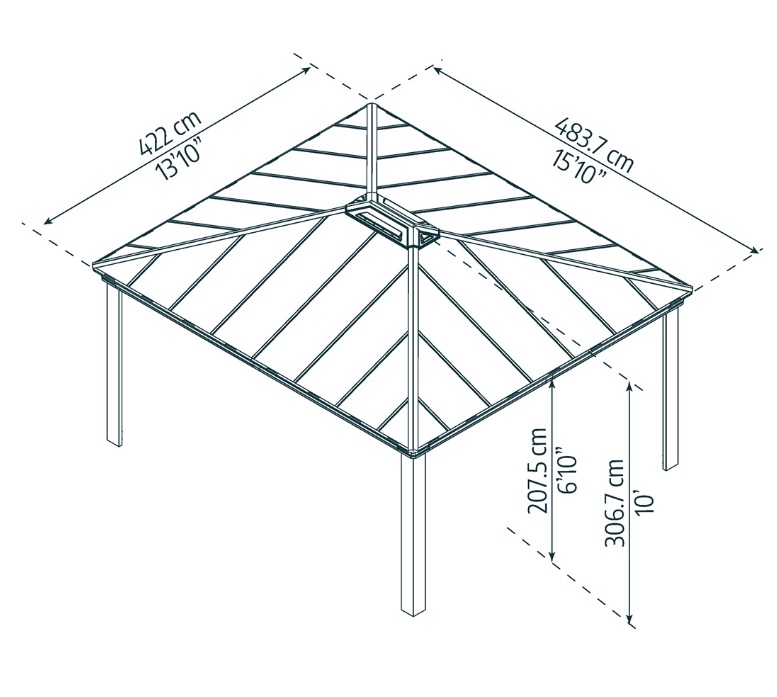 422 cm
13'10"

483.7 cm
15'10"

207.5 cm
6'10"

306.7 cm
10'