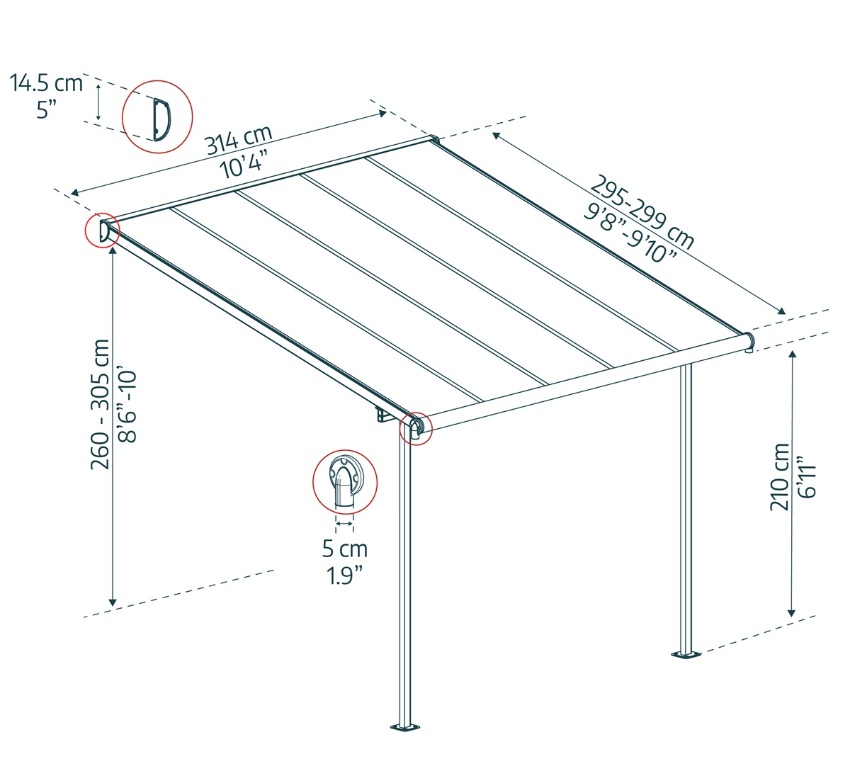 14.5 cm
5"

314 cm
10'4"

295-299 cm
9'8"-9'10"

260 - 305 cm
8'6"-10'

5 cm
1.9"

210 cm
6'11"