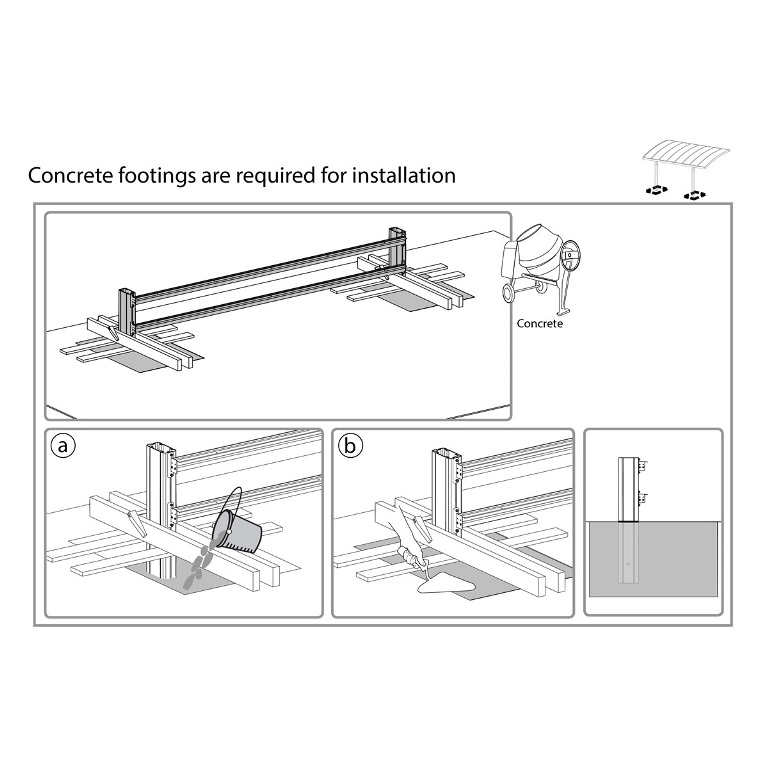 Concrete footings are required for installation

Concrete

a

b