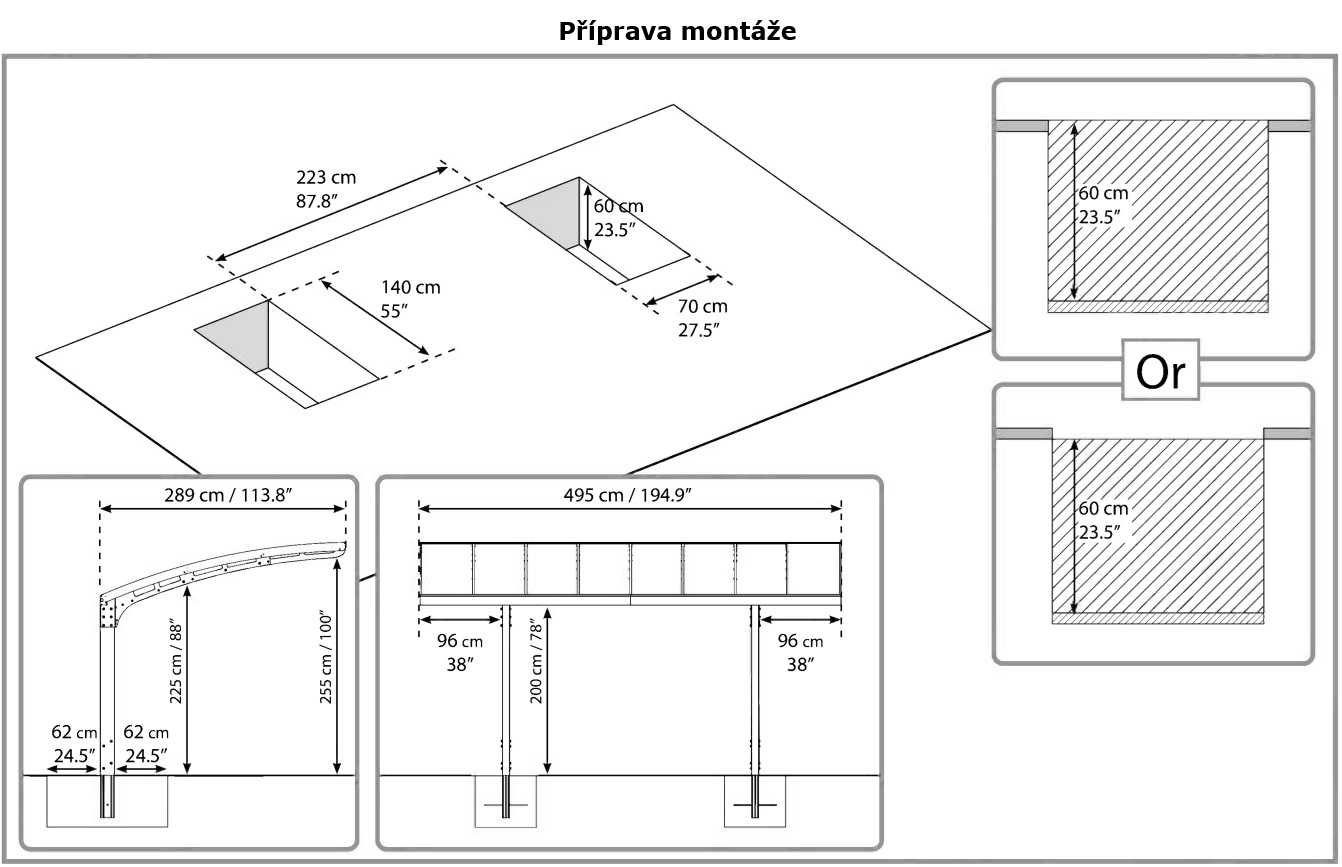 Příprava montáže

223 cm
87.8″

60 cm
23.5″

140 cm
55″

70 cm
27.5″

60 cm
23.5″

Or

60 cm
23.5″

289 cm / 113.8″

225 cm / 88″

255 cm / 100″

62 cm
24.5″

62 cm
24.5″

495 cm / 194.9″

96 cm
38″

200 cm / 78″

96 cm
38″