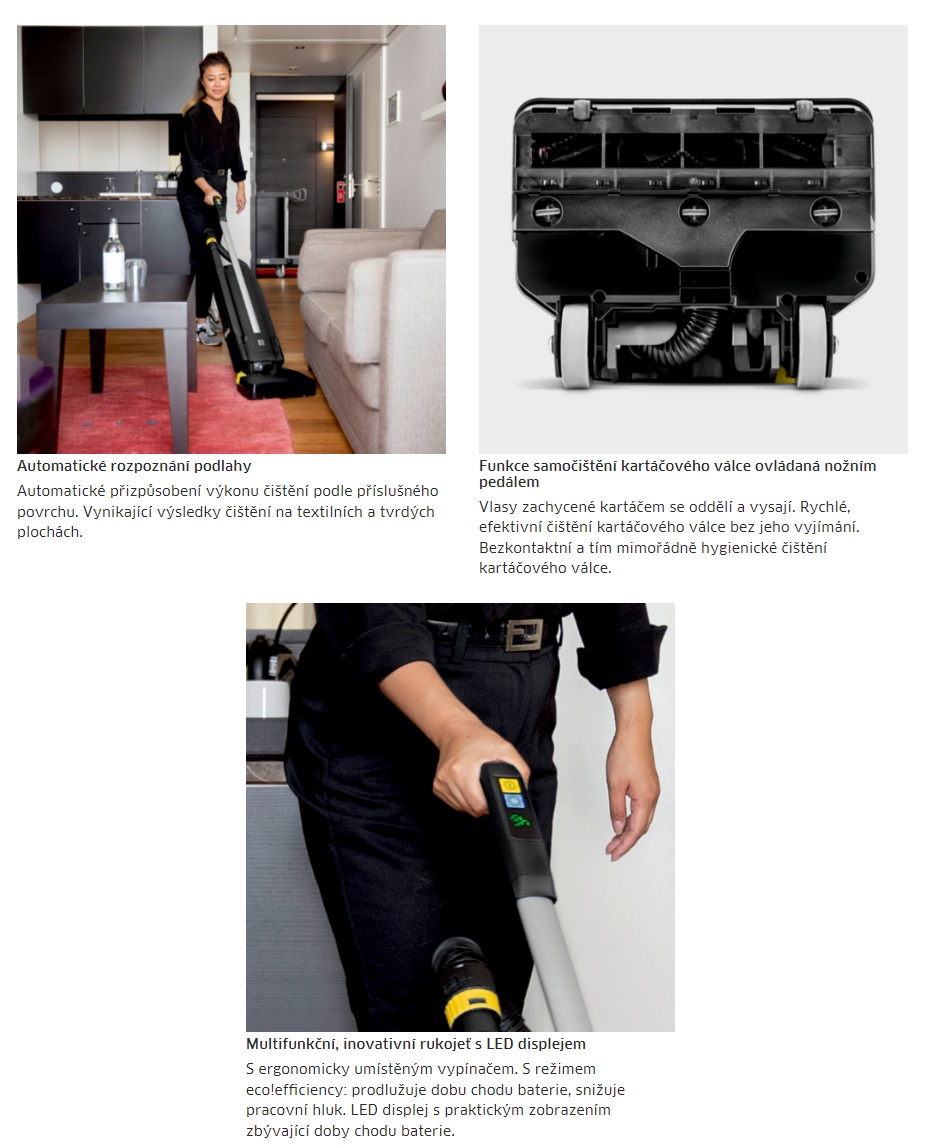 Automatické rozpoznání podlahy

Automatické přizpůsobení výkonu čištění podle příslušného povrchu. Vynikající výsledky čištění na textilních a tvrdých plochách.

Funkce samočištění kartáčového válce ovládaná nožním pedálem

Vlasy zachycené kartáčem se oddělí a vysají. Rychlé, efektivní čištění kartáčového válce bez jeho vyjímání. Bezkontaktní a tím mimořádně hygienické čištění kartáčového válce.

Multifunkční, inovativní rukojeť s LED displejem

S ergonomicky umístěným vypínačem. S režimem eco!efficiency: prodlužuje dobu chodu baterie, snižuje pracovní hluk. LED displej s praktickým zobrazením zbývající doby chodu baterie.