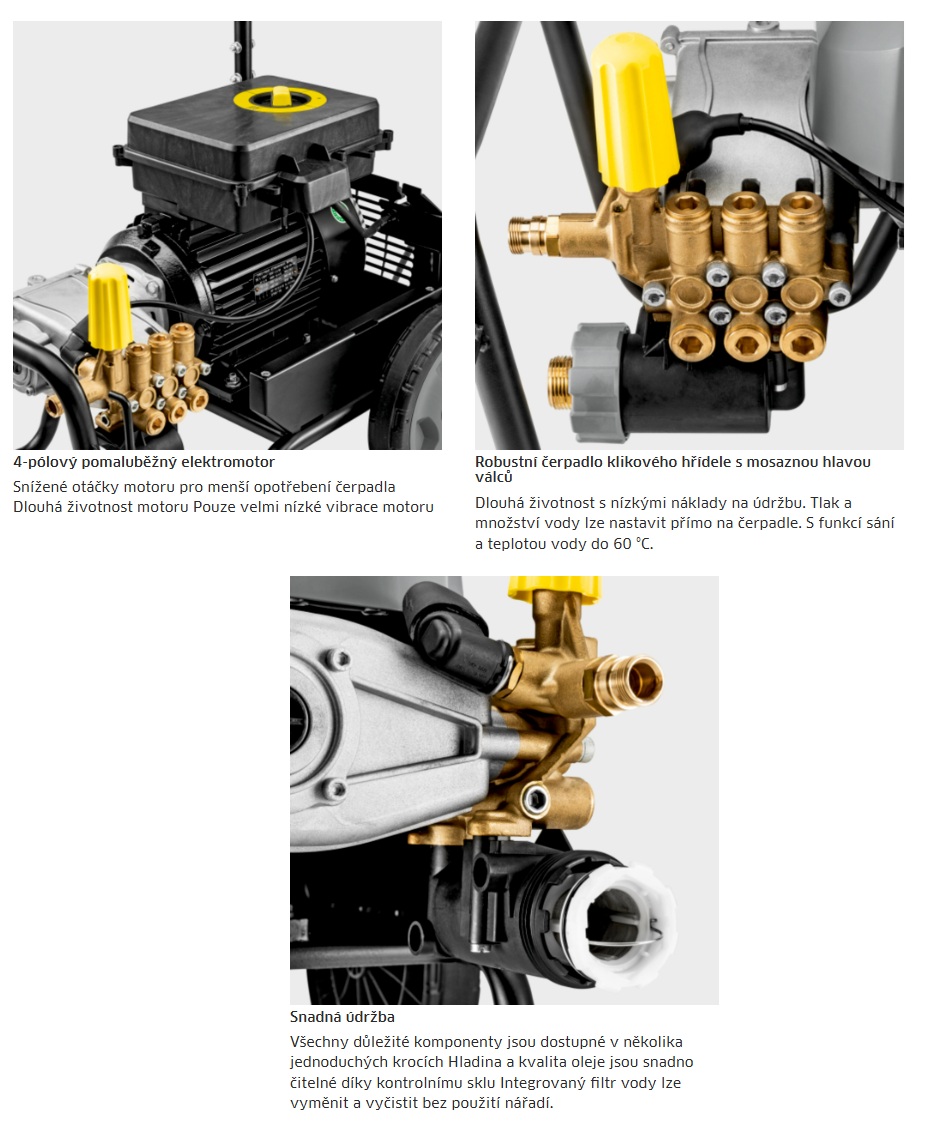 4-pólový pomaluběžný elektromotor

Snížené otáčky motoru pro menší opotřebení čerpadla Dlouhá životnost motoru Pouze velmi nízké vibrace motoru

Robustní čerpadlo klikového hřídele s mosaznou hlavou válců

Dlouhá životnost s nízkými náklady na údržbu. Tlak a množství vody lze nastavit přímo na čerpadle. S funkcí sání a teplotou vody do 60 °C.

Snadná údržba

Všechny důležité komponenty jsou dostupné v několika jednoduchých krocích Hladina a kvalita oleje jsou snadno čitelné díky kontrolnímu sklu Integrovaný filtr vody lze vyměnit a vyčistit bez použití nářadí.