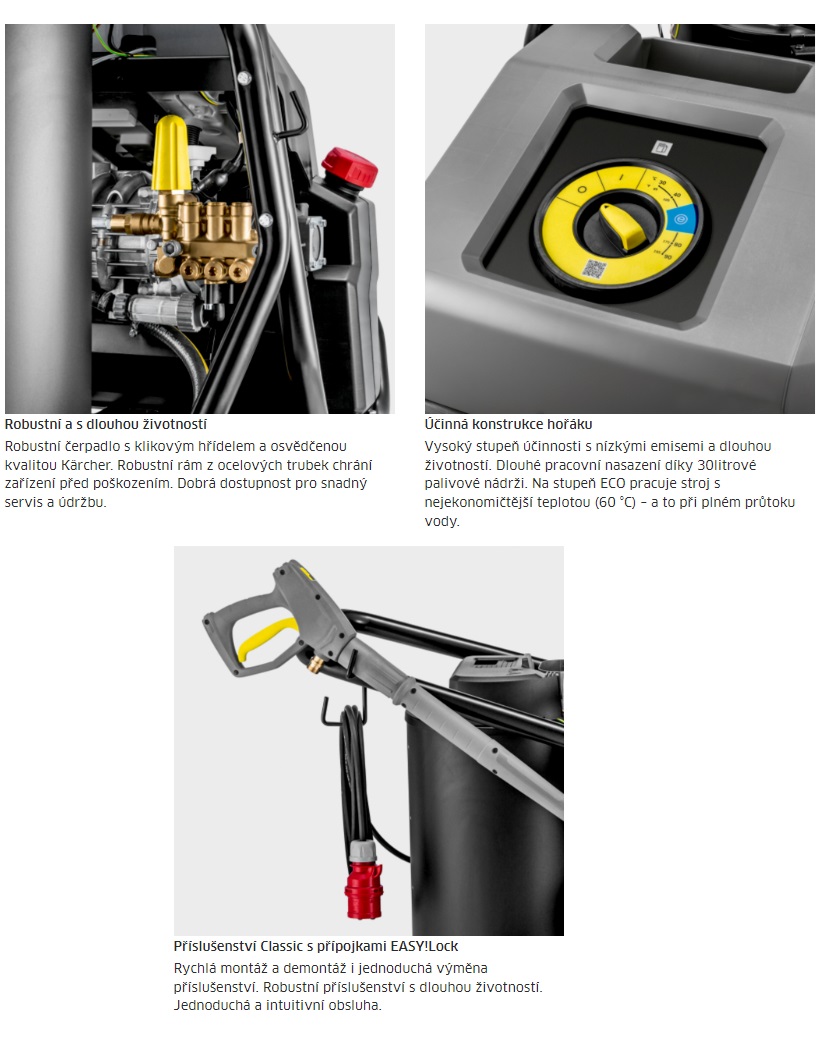 Robustní a s dlouhou životností

Robustní čerpadlo s klikovým hřídelem a osvědčenou kvalitou Kärcher. Robustní rám z ocelových trubek chrání zařízení před poškozením. Dobrá dostupnost pro snadný servis a údržbu.

Účinná konstrukce hořáku

Vysoký stupeň účinnosti s nízkými emisemi a dlouhou životností. Dlouhé pracovní nasazení díky 30litrové palivové nádrži. Na stupeň ECO pracuje stroj s nejekonomičtější teplotou (60 °C) – a to při plném průtoku vody.

Příslušenství Classic s přípojkami EASY!Lock

Rychlá montáž a demontáž i jednoduchá výměna příslušenství. Robustní příslušenství s dlouhou životností. Jednoduchá a intuitivní obsluha.