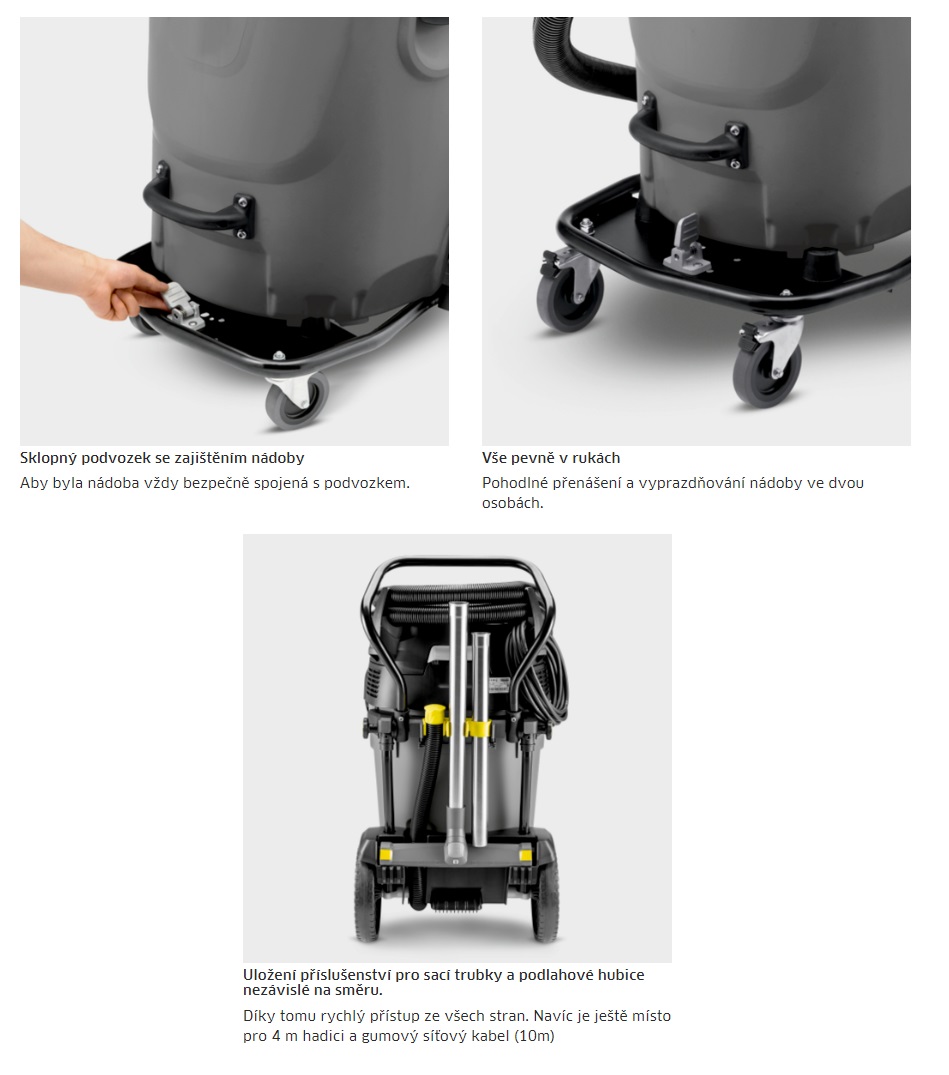 Sklopný podvozek se zajištěním nádoby
Aby byla nádoba vždy bezpečně spojená s podvozkem.

Vše pevně v rukách
Pohodlné přenášení a vyprazdňování nádoby ve dvou osobách.

Uložení příslušenství pro sací trubky a podlahové hubice nezávislé na směru.
Díky tomu rychlý přístup ze všech stran. Navíc je ještě místo pro 4 m hadici a gumový síťový kabel (10m)