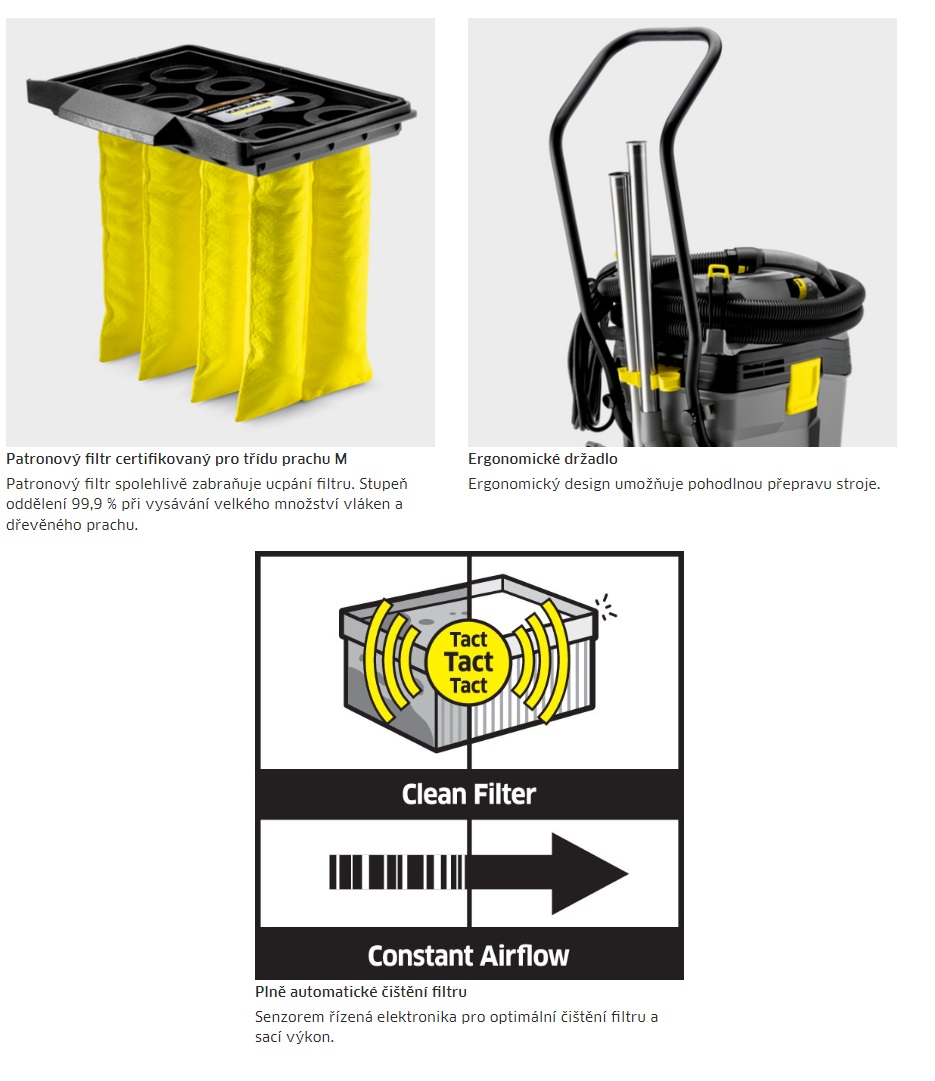 Patronový filtr certifikovaný pro třídu prachu M

Patronový filtr spolehlivě zabraňuje ucpání filtru. Stupeň oddělení 99,9 % při vysávání velkého množství vláken a dřevěného prachu.

Ergonomické držadlo

Ergonomický design umožňuje pohodlnou přepravu stroje.

Tact
Tact
Tact

Clean Filter

Constant Airflow

Plně automatické čištění filtru

Senzorem řízená elektronika pro optimální čištění filtru a sací výkon.