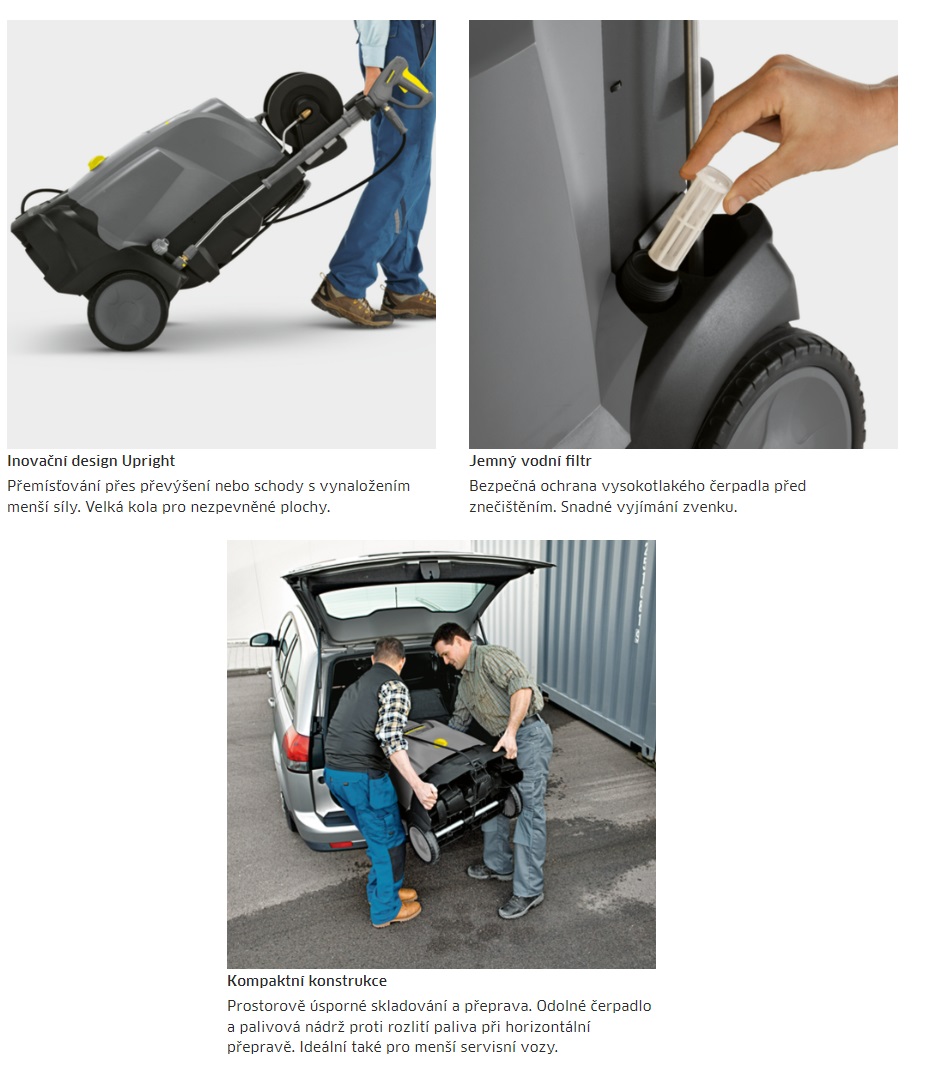 Inovační design Upright
Přemísťování přes převýšení nebo schody s vynaložením menší síly. Velká kola pro nezpevněné plochy.

Jemný vodní filtr
Bezpečná ochrana vysokotlakého čerpadla před znečištěním. Snadné vyjímání zvenku.

Kompaktní konstrukce
Prostorově úsporné skladování a přeprava. Odolné čerpadlo a palivová nádrž proti rozlití paliva při horizontální přepravě. Ideální také pro menší servisní vozy.