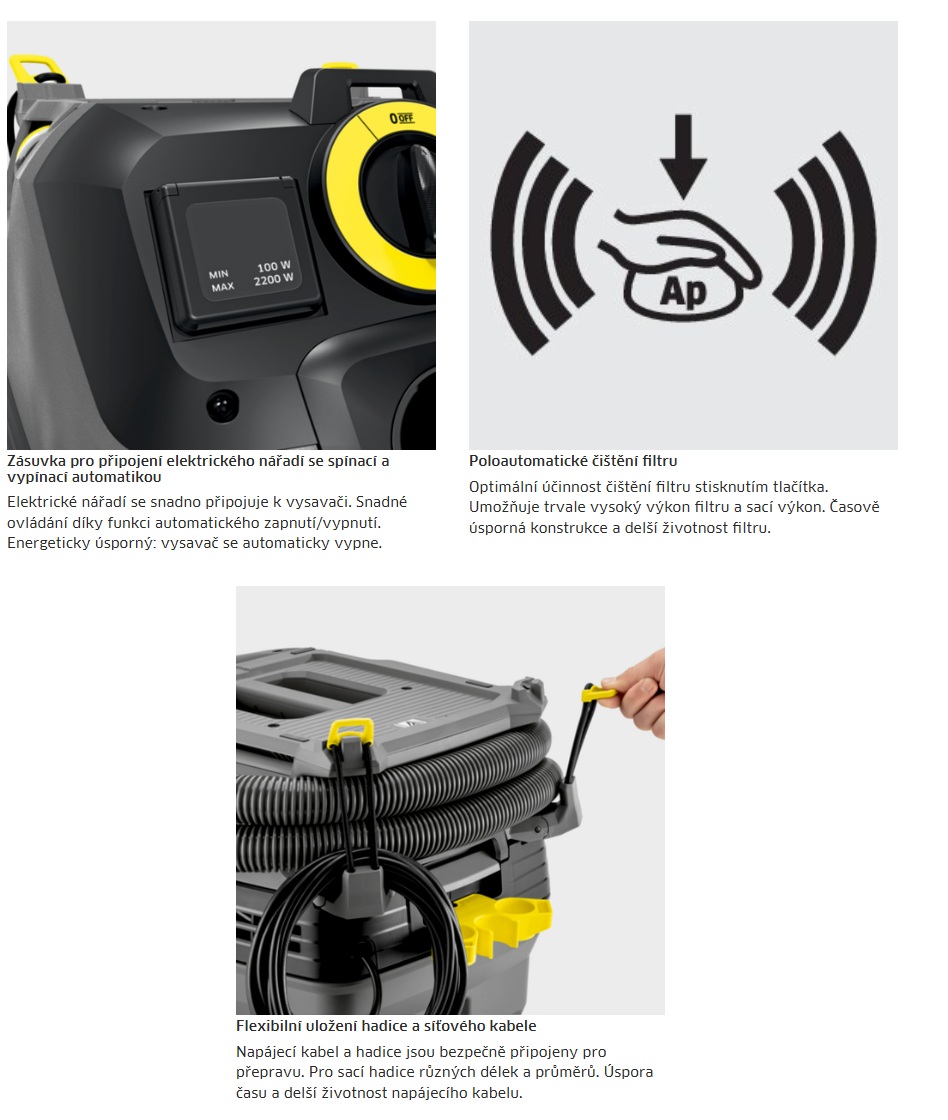 0 OFF

MIN 100 W
MAX 2200 W

Zásuvka pro připojení elektrického nářadí se spínací a vypínací automatikou

Elektrické nářadí se snadno připojuje k vysavači. Snadné ovládání díky funkci automatického zapnutí/vypnutí. Energeticky úsporný: vysavač se automaticky vypne.

Ap

Poloautomatické čištění filtru

Optimální účinnost čištění filtru stisknutím tlačítka. Umožňuje trvale vysoký výkon filtru a sací výkon. Časově úsporná konstrukce a delší životnost filtru.

Flexibilní uložení hadice a síťového kabele

Napájecí kabel a hadice jsou bezpečně připojeny pro přepravu. Pro sací hadice různých délek a průměrů. Úspora času a delší životnost napájecího kabelu.