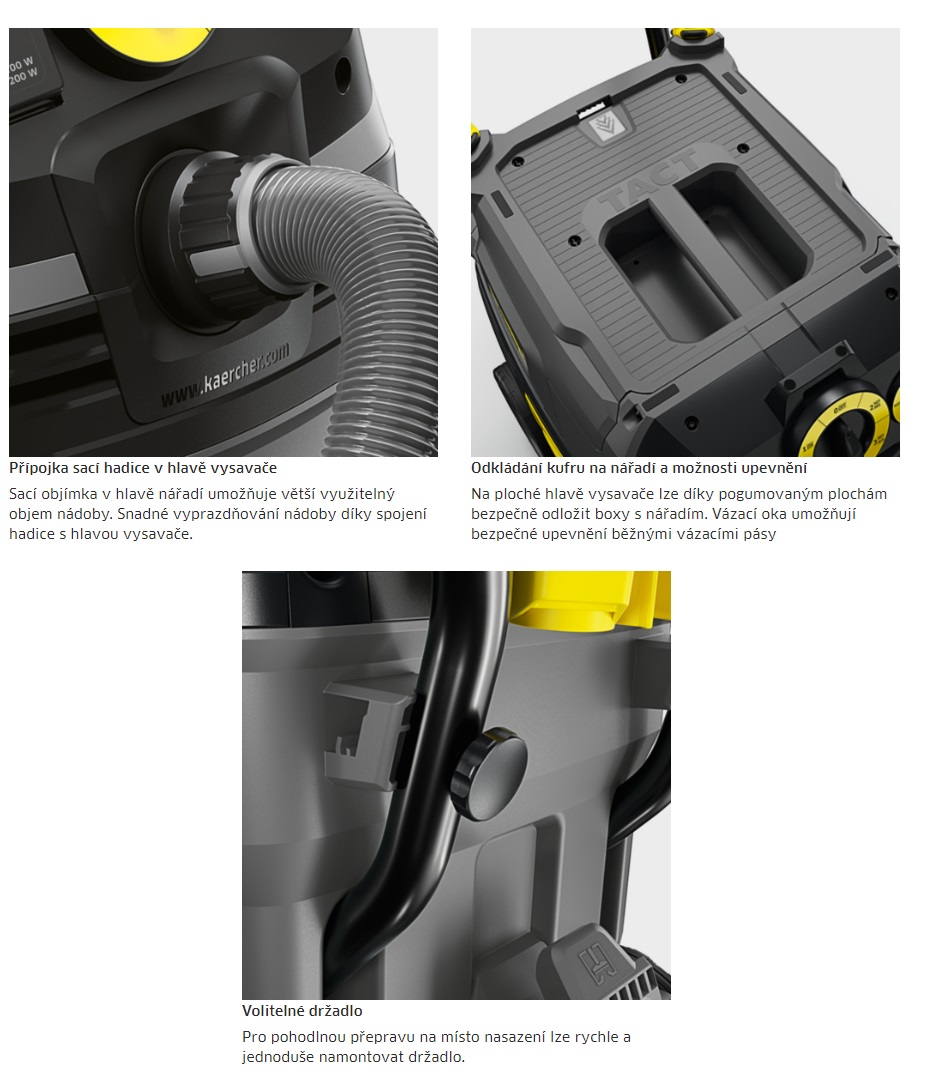 00 W
200 W

www.kaercher.com

Přípojka sací hadice v hlavě vysavače

Sací objímka v hlavě nářadí umožňuje větší využitelný objem nádoby. Snadné vyprazdňování nádoby díky spojení hadice s hlavou vysavače.

TACT

Odkládání kufru na nářadí a možnosti upevnění

Na ploché hlavě vysavače lze díky pogumovaným plochám bezpečně odložit boxy s nářadím. Vázací oka umožňují bezpečné upevnění běžnými vázacími pásy

Volitelné držadlo

Pro pohodlnou přepravu na místo nasazení lze rychle a jednoduše namontovat držadlo.