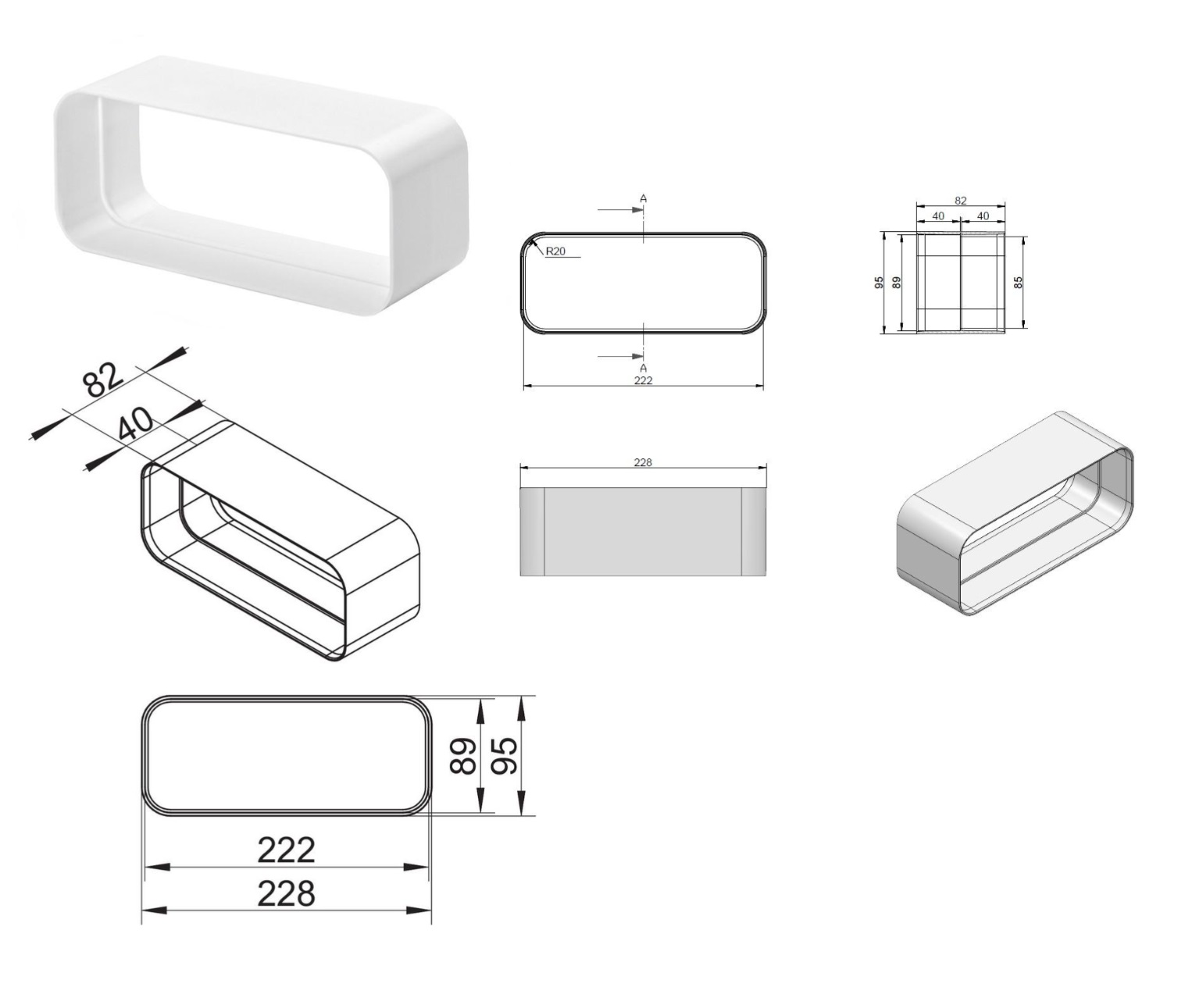 A
R20
A
222

82
40
40
95
89
85

82
40

228

89
95
222
228